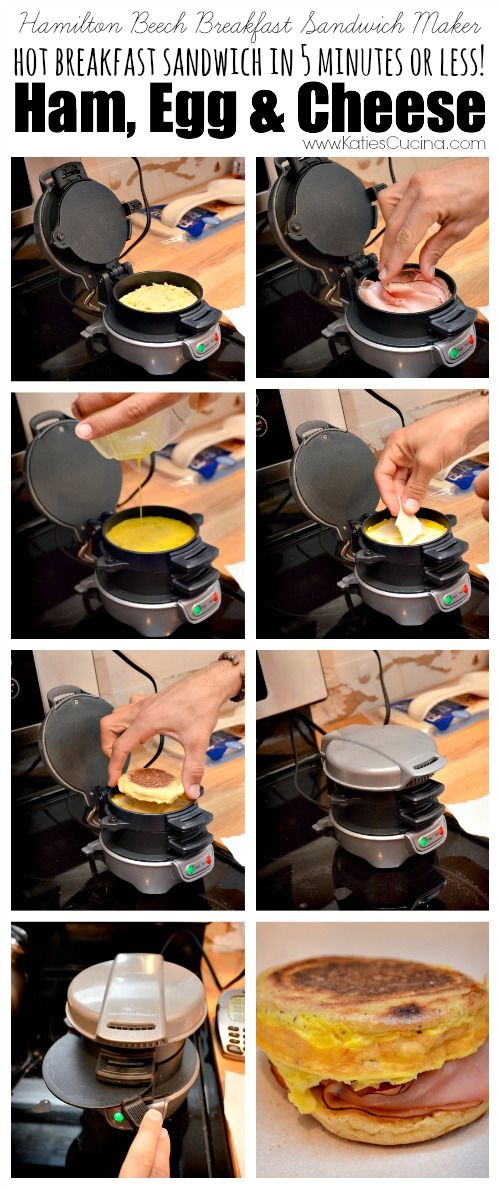 Hamilton Beech Breakfast Sandwich Maker
HOT BREAKFAST SANDWICH IN 5 MINUTES OR LESS!
Ham, Egg & Cheese
www.KatiesCucina.com