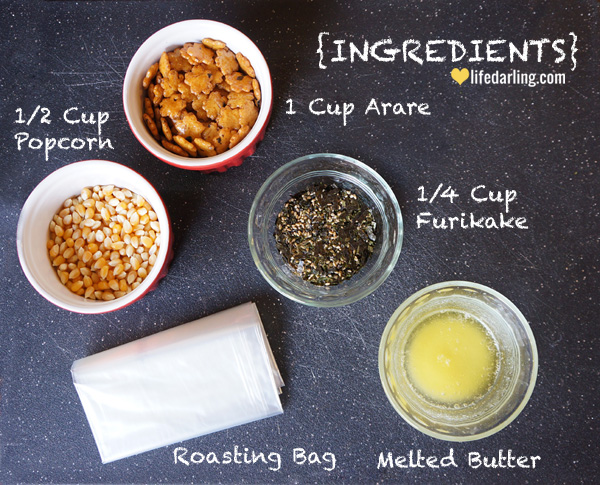 {INGREDIENTS}
lifedarling.com

1/2 Cup Popcorn

1 Cup Arare

1/4 Cup Furikake

Roasting Bag

Melted Butter