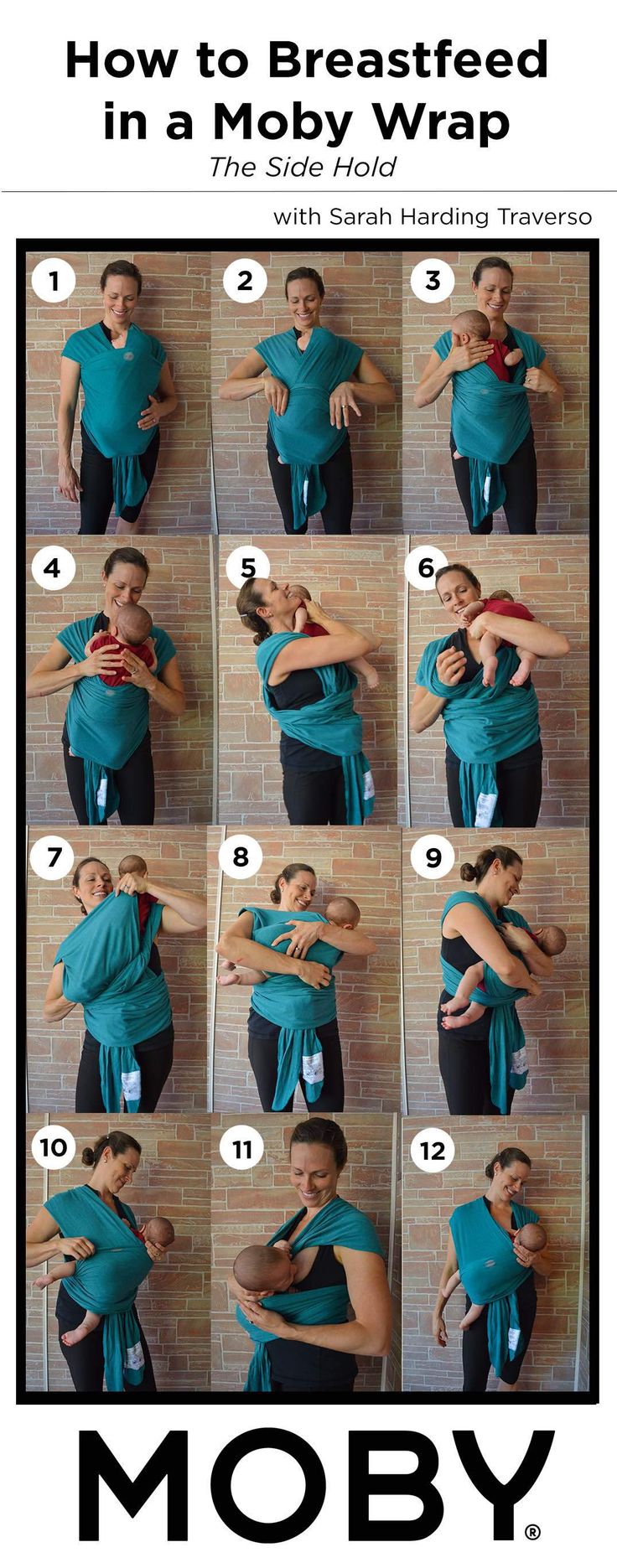 How to Breastfeed in a Moby Wrap
The Side Hold

with Sarah Harding Traverso

1
2
3
4
5
6
7
8
9
10
11
12

MOBY®