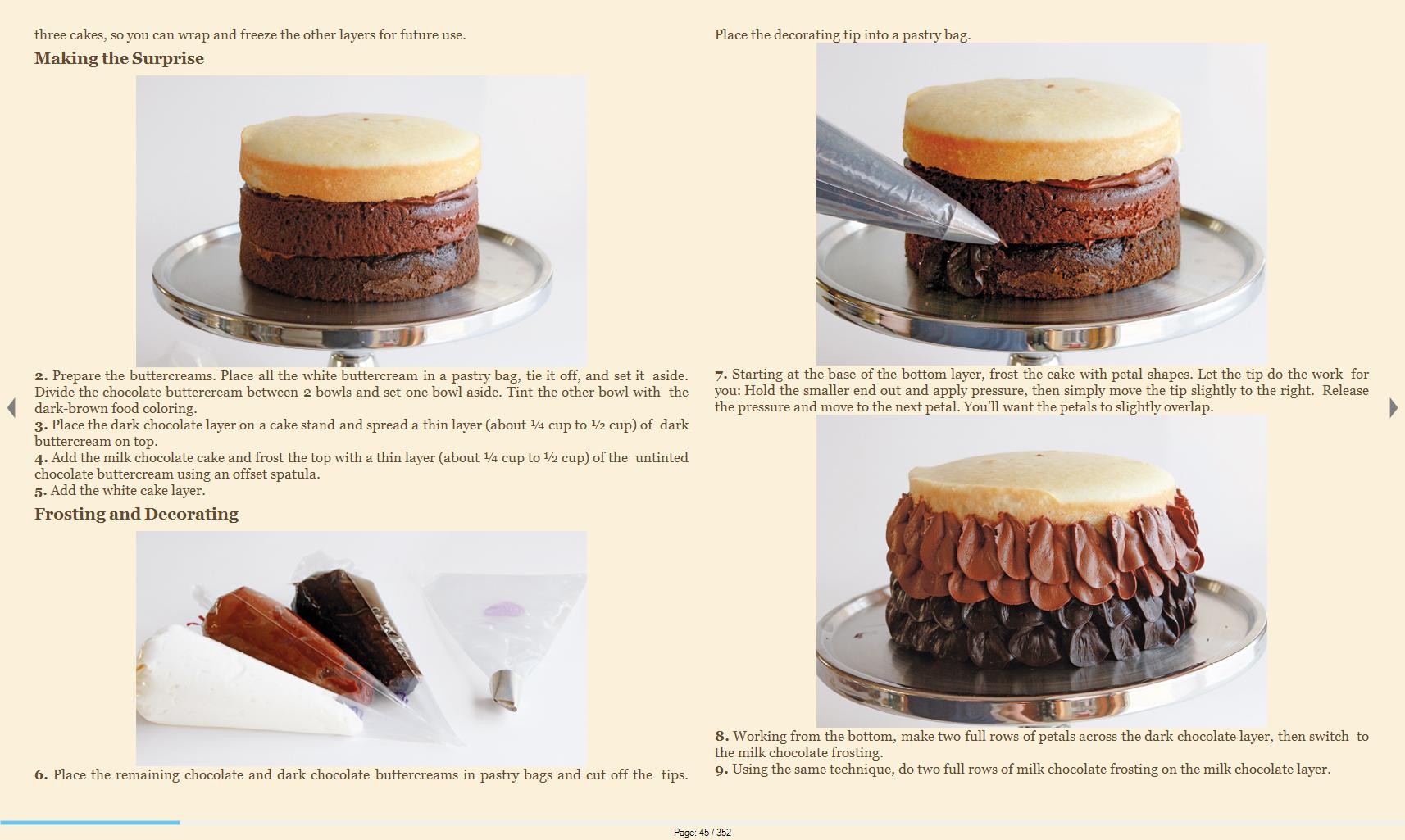 three cakes, so you can wrap and freeze the other layers for future use.

Making the Surprise

2. Prepare the buttercreams. Place all the white buttercream in a pastry bag, tie it off, and set it aside. Divide the chocolate buttercream between 2 bowls and set one bowl aside. Tint the other bowl with the dark-brown food coloring.
3. Place the dark chocolate layer on a cake stand and spread a thin layer (about ¼ cup to ½ cup) of dark buttercream on top.
4. Add the milk chocolate cake and frost the top with a thin layer (about ¼ cup to ½ cup) of the untinted chocolate buttercream using an offset spatula.
5. Add the white cake layer.

Frosting and Decorating

6. Place the remaining chocolate and dark chocolate buttercreams in pastry bags and cut off the tips.

Place the decorating tip into a pastry bag.

7. Starting at the base of the bottom layer, frost the cake with petal shapes. Let the tip do the work for you: Hold the smaller end out and apply pressure, then simply move the tip slightly to the right. Release the pressure and move to the next petal. You'll want the petals to slightly overlap.

8. Working from the bottom, make two full rows of petals across the dark chocolate layer, then switch to the milk chocolate frosting.
9. Using the same technique, do two full rows of milk chocolate frosting on the milk chocolate layer.

Page: 45 / 352