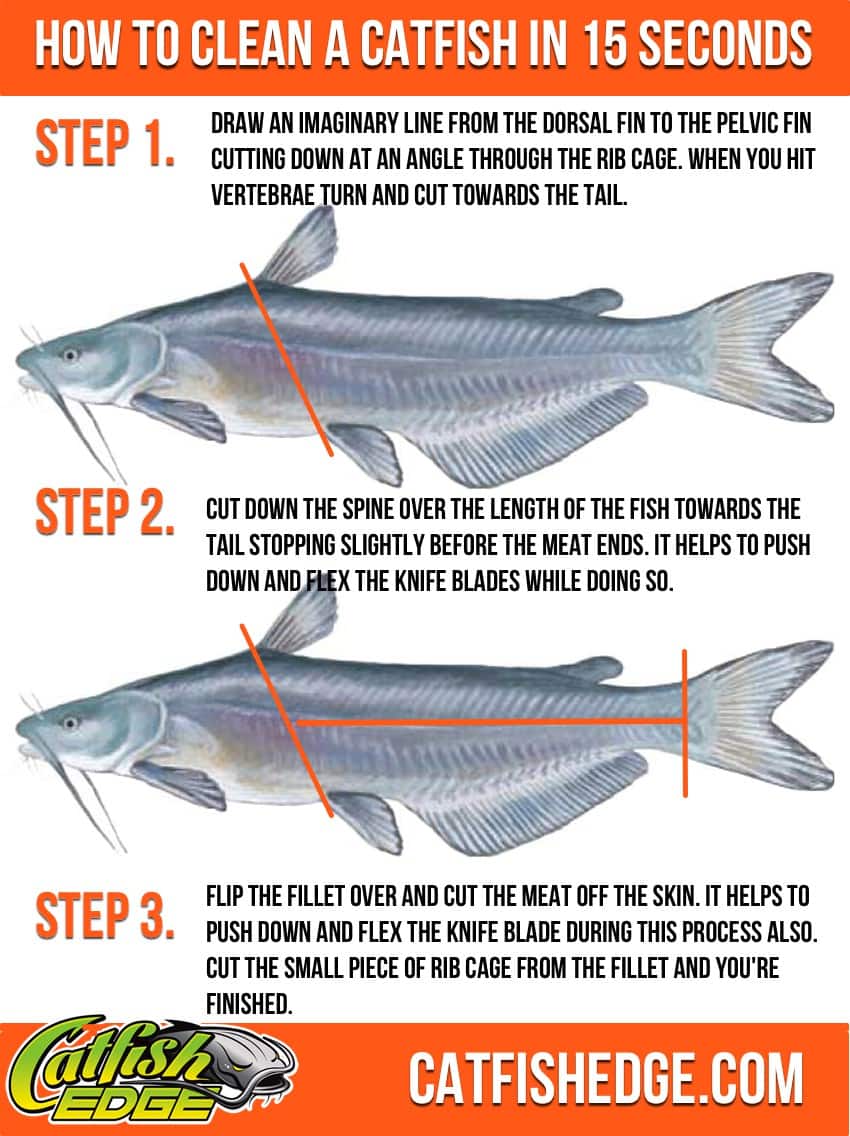 HOW TO CLEAN A CATFISH IN 15 SECONDS

STEP 1.

DRAW AN IMAGINARY LINE FROM THE DORSAL FIN TO THE PELVIC FIN CUTTING DOWN AT AN ANGLE THROUGH THE RIB CAGE. WHEN YOU HIT VERTEBRAE TURN AND CUT TOWARDS THE TAIL.

STEP 2.

CUT DOWN THE SPINE OVER THE LENGTH OF THE FISH TOWARDS THE TAIL STOPPING SLIGHTLY BEFORE THE MEAT ENDS. IT HELPS TO PUSH DOWN AND FLEX THE KNIFE BLADES WHILE DOING SO.

STEP 3.

FLIP THE FILLET OVER AND CUT THE MEAT OFF THE SKIN. IT HELPS TO PUSH DOWN AND FLEX THE KNIFE BLADE DURING THIS PROCESS ALSO. CUT THE SMALL PIECE OF RIB CAGE FROM THE FILLET AND YOU'RE FINISHED.

Catfish EDGE

CATFISHEDGE.COM