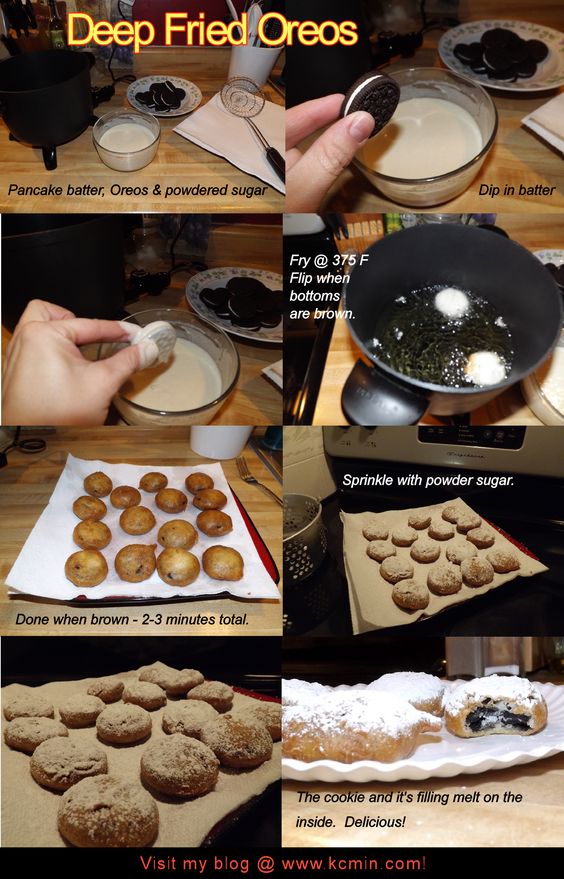 Deep Fried Oreos

Pancake batter, Oreos & powdered sugar

Dip in batter

Fry @ 375 F
Flip when bottoms are brown.

Done when brown - 2-3 minutes total.

Sprinkle with powder sugar.

The cookie and it's filling melt on the inside. Delicious!

Visit my blog @ www.kcmin.com!