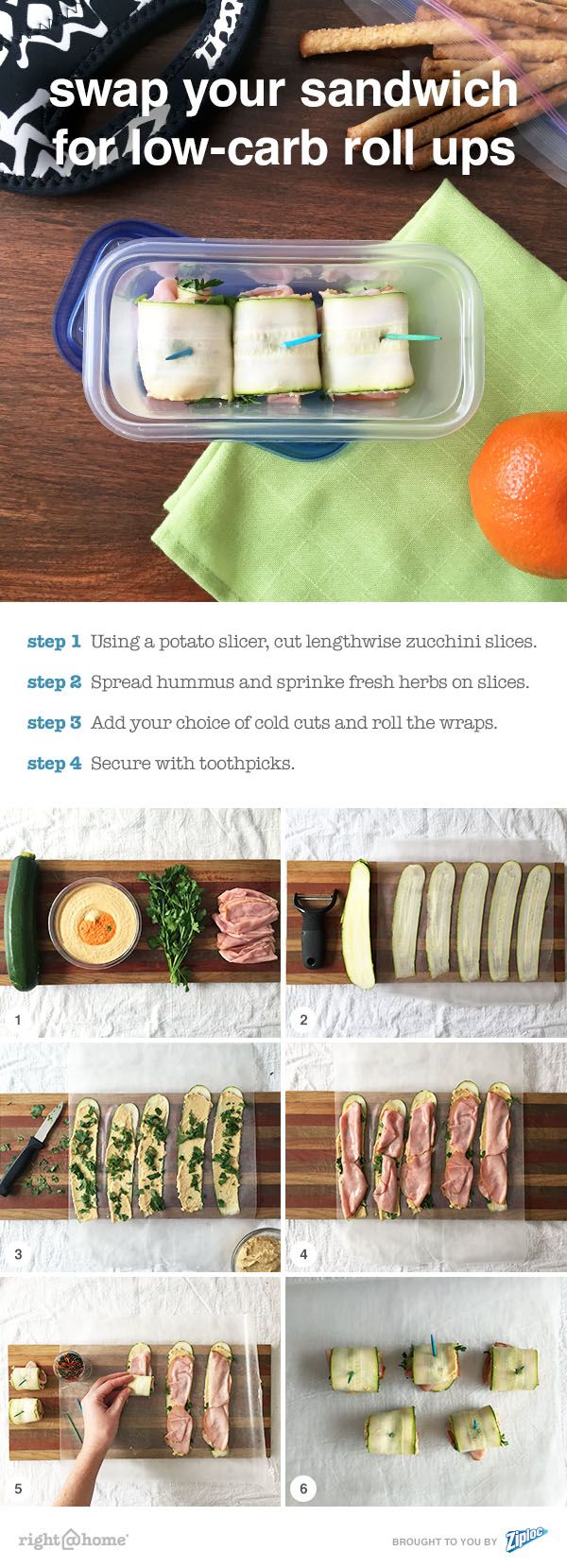 swap your sandwich for low-carb roll ups

step 1 Using a potato slicer, cut lengthwise zucchini slices.

step 2 Spread hummus and sprinke fresh herbs on slices.

step 3 Add your choice of cold cuts and roll the wraps.

step 4 Secure with toothpicks.

1

2

3

4

5

6

right@home

BROUGHT TO YOU BY Ziploc