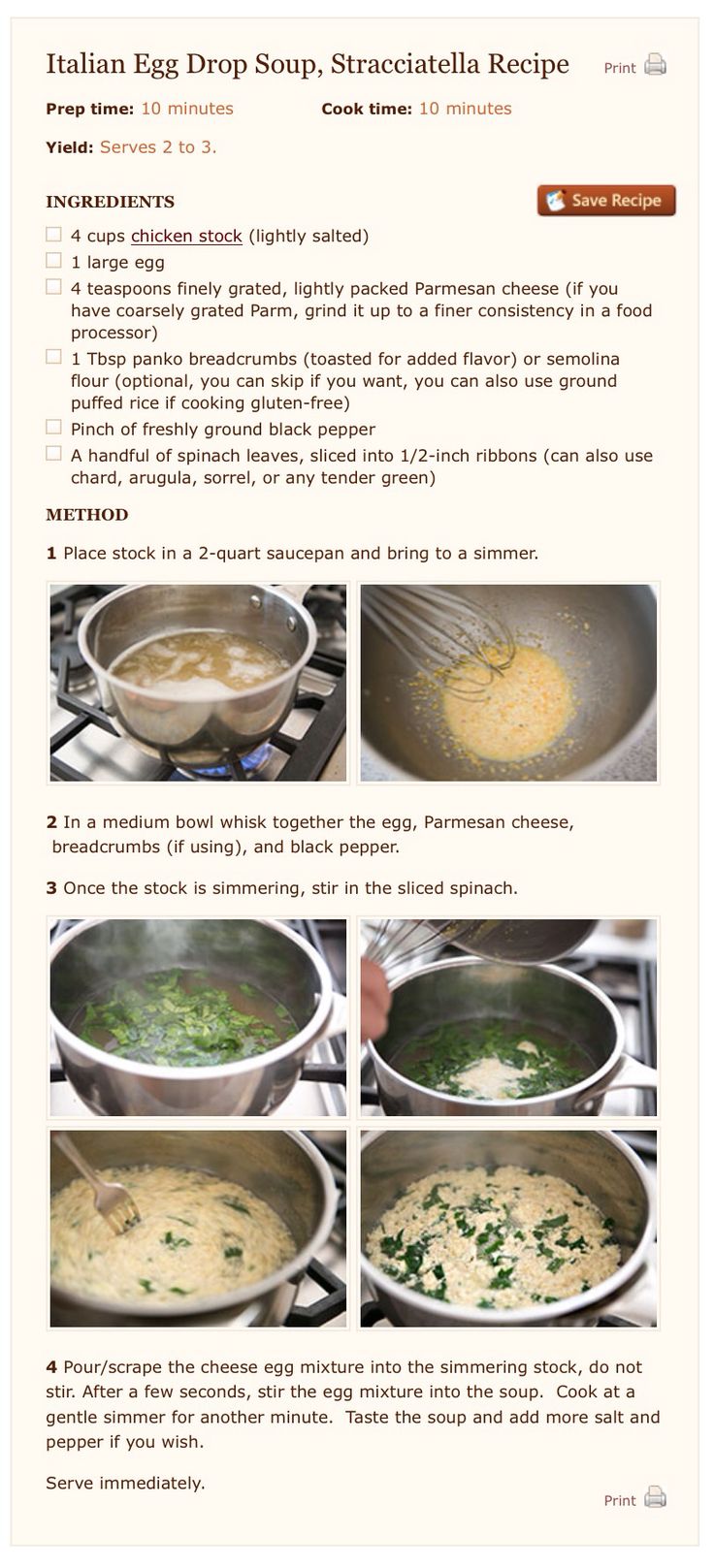 Italian Egg Drop Soup, Stracciatella Recipe

Print

Prep time: 10 minutes Cook time: 10 minutes

Yield: Serves 2 to 3.

INGREDIENTS

Save Recipe

4 cups chicken stock (lightly salted)

1 large egg

4 teaspoons finely grated, lightly packed Parmesan cheese (if you have coarsely grated Parm, grind it up to a finer consistency in a food processor)

1 Tbsp panko breadcrumbs (toasted for added flavor) or semolina flour (optional, you can skip if you want, you can also use ground puffed rice if cooking gluten-free)

Pinch of freshly ground black pepper

A handful of spinach leaves, sliced into 1/2-inch ribbons (can also use chard, arugula, sorrel, or any tender green)

METHOD

1 Place stock in a 2-quart saucepan and bring to a simmer.

2 In a medium bowl whisk together the egg, Parmesan cheese, breadcrumbs (if using), and black pepper.

3 Once the stock is simmering, stir in the sliced spinach.

4 Pour/scrape the cheese egg mixture into the simmering stock, do not stir. After a few seconds, stir the egg mixture into the soup. Cook at a gentle simmer for another minute. Taste the soup and add more salt and pepper if you wish.

Serve immediately.

Print