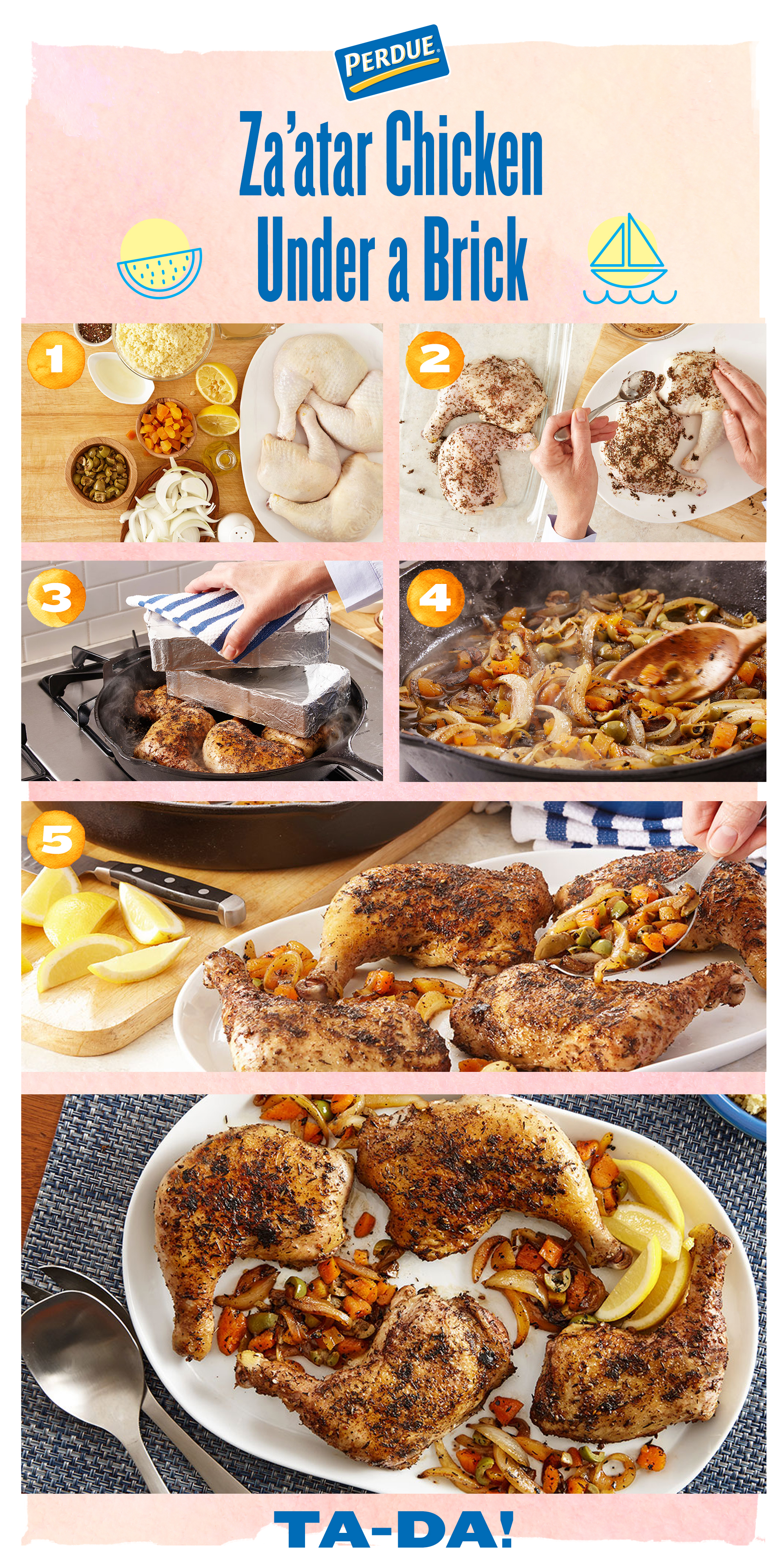 PERDUE

Za'atar Chicken Under a Brick

1

2

3

4

5

TA-DA!