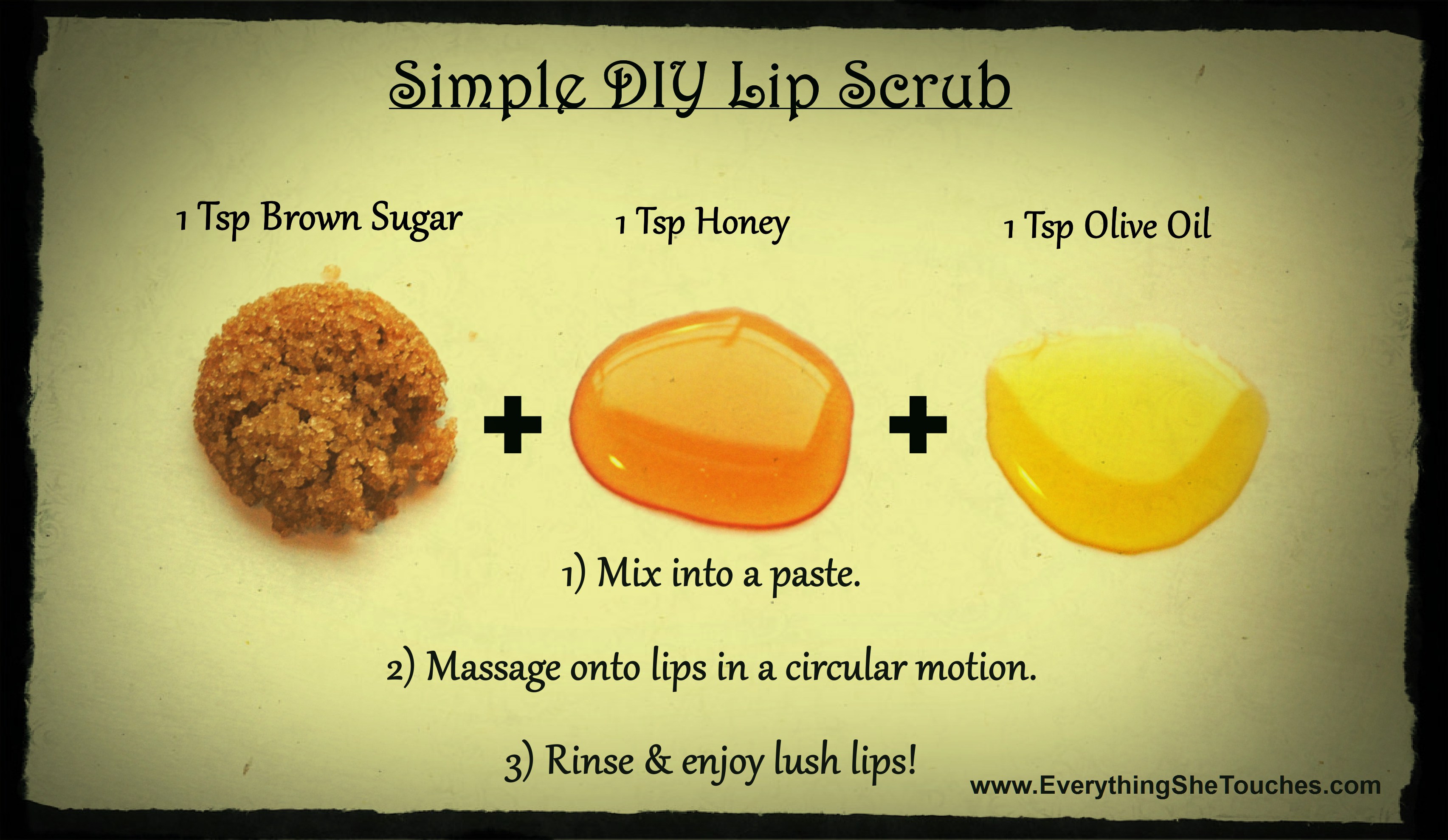 Simple DIY Lip Scrub

1 Tsp Brown Sugar

1 Tsp Honey

1 Tsp Olive Oil

+

+

1) Mix into a paste.

2) Massage onto lips in a circular motion.

3) Rinse & enjoy lush lips!

www.EverythingSheTouches.com