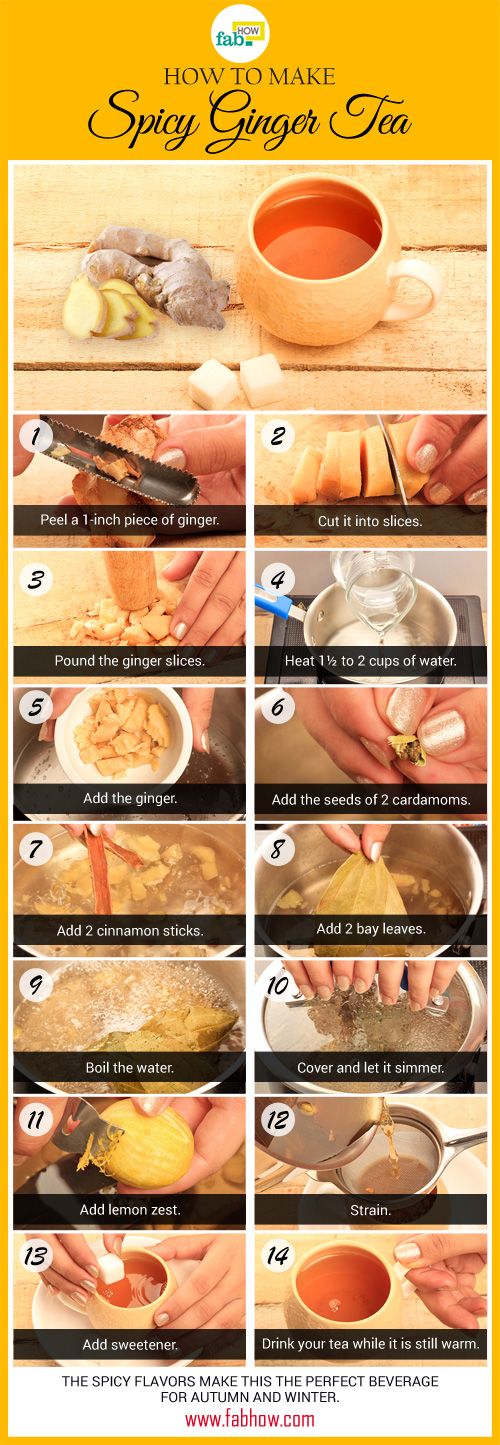 fab HOW

HOW TO MAKE

Spicy Ginger Tea

1

Peel a 1-inch piece of ginger.

2

Cut it into slices.

3

Pound the ginger slices.

4

Heat 1½ to 2 cups of water.

5

Add the ginger.

6

Add the seeds of 2 cardamoms.

7

Add 2 cinnamon sticks.

8

Add 2 bay leaves.

9

Boil the water.

10

Cover and let it simmer.

11

Add lemon zest.

12

Strain.

13

Add sweetener.

14

Drink your tea while it is still warm.

THE SPICY FLAVORS MAKE THIS THE PERFECT BEVERAGE FOR AUTUMN AND WINTER.

www.fabhow.com