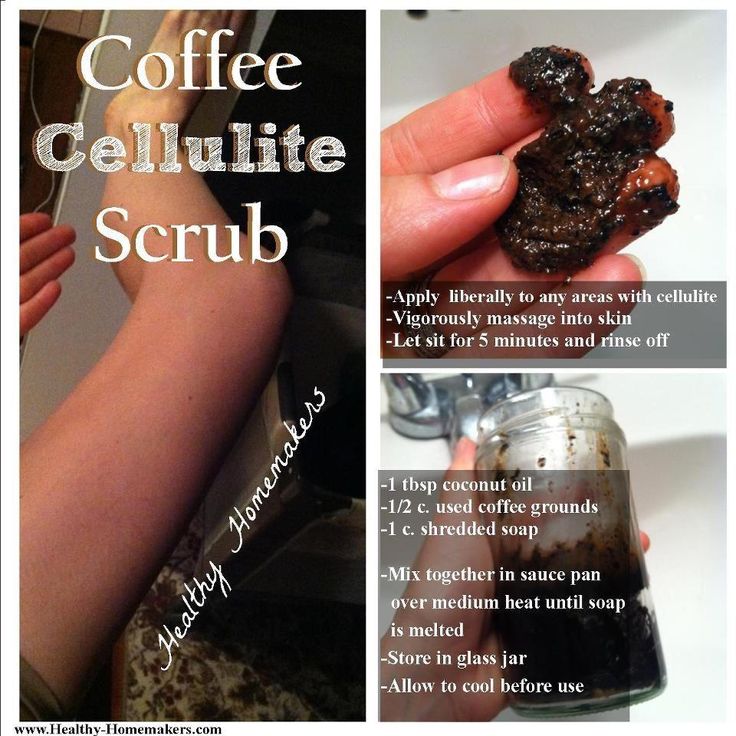 Coffee Cellulite Scrub

Healthy Homemakers

-Apply liberally to any areas with cellulite
-Vigorously massage into skin
-Let sit for 5 minutes and rinse off

-1 tbsp coconut oil
-1/2 c. used coffee grounds
-1 c. shredded soap

-Mix together in sauce pan over medium heat until soap is melted
-Store in glass jar
-Allow to cool before use

www.Healthy-Homemakers.com