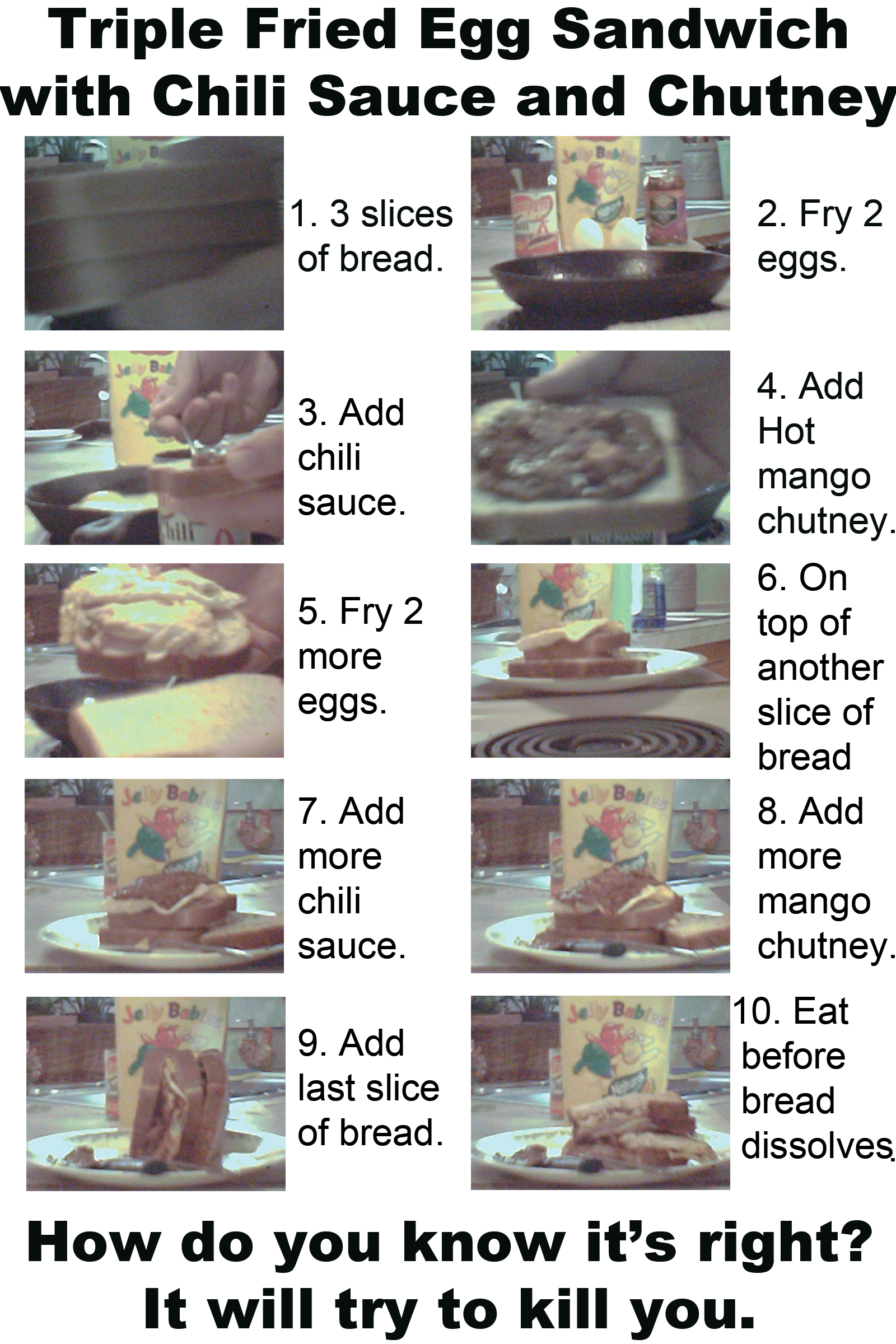 Triple Fried Egg Sandwich with Chili Sauce and Chutney

1. 3 slices of bread.

2. Fry 2 eggs.

3. Add chili sauce.

4. Add Hot mango chutney.

5. Fry 2 more eggs.

6. On top of another slice of bread

7. Add more chili sauce.

8. Add more mango chutney.

9. Add last slice of bread.

10. Eat before bread dissolves.

How do you know it's right? It will try to kill you.