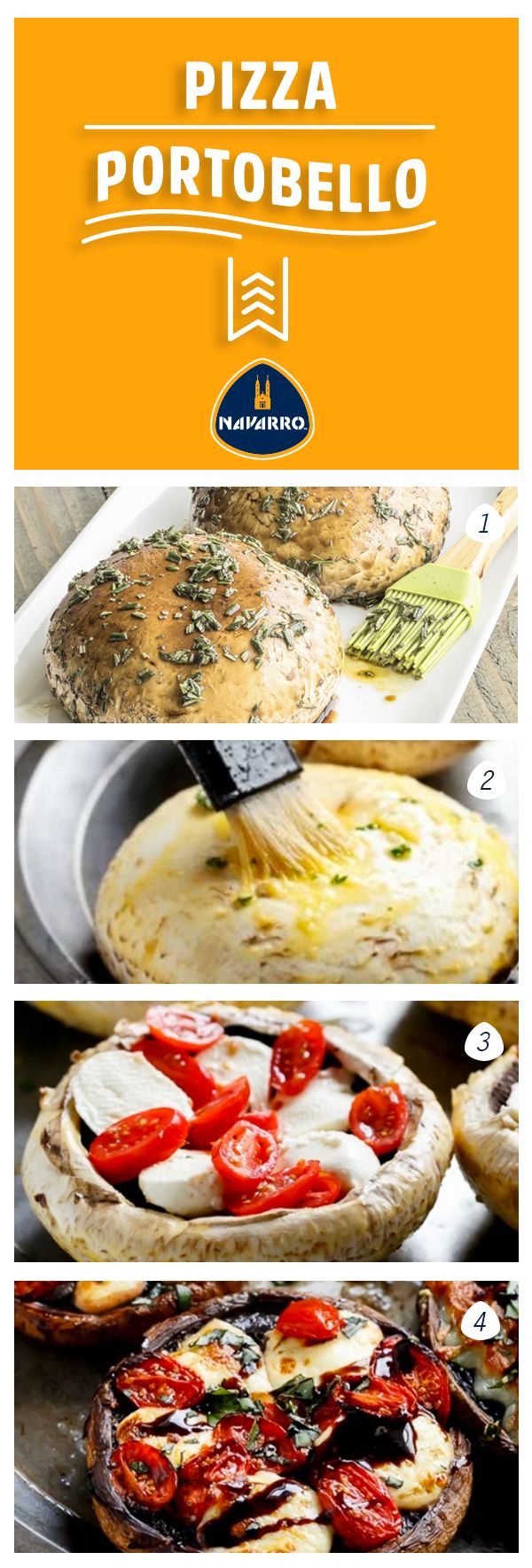 PIZZA
PORTOBELLO

NAVARRO

1

2

3

4