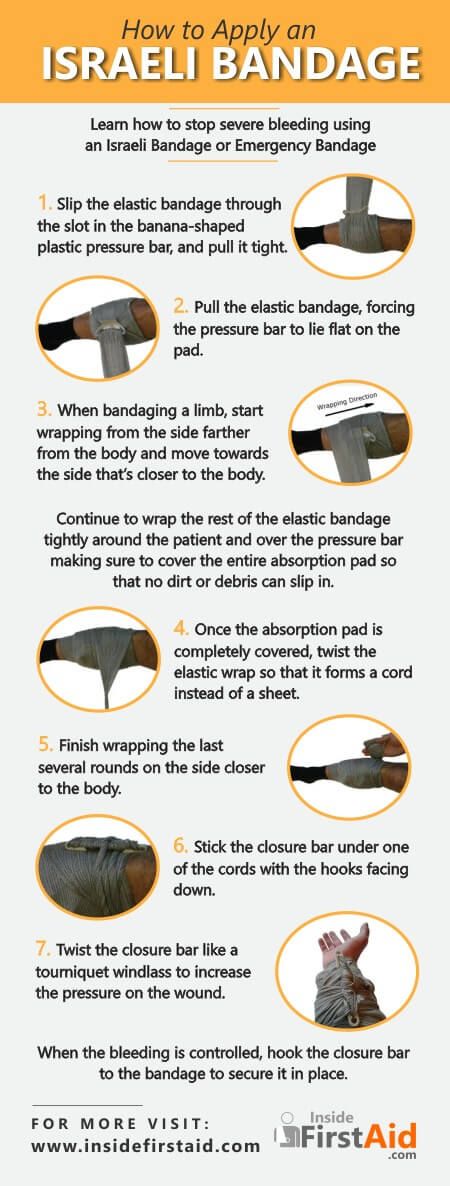 How to Apply an
ISRAELI BANDAGE

Learn how to stop severe bleeding using an Israeli Bandage or Emergency Bandage

1. Slip the elastic bandage through the slot in the banana-shaped plastic pressure bar, and pull it tight.

2. Pull the elastic bandage, forcing the pressure bar to lie flat on the pad.

3. When bandaging a limb, start wrapping from the side farther from the body and move towards the side that's closer to the body.

Wrapping Direction

Continue to wrap the rest of the elastic bandage tightly around the patient and over the pressure bar making sure to cover the entire absorption pad so that no dirt or debris can slip in.

4. Once the absorption pad is completely covered, twist the elastic wrap so that it forms a cord instead of a sheet.

5. Finish wrapping the last several rounds on the side closer to the body.

6. Stick the closure bar under one of the cords with the hooks facing down.

7. Twist the closure bar like a tourniquet windlass to increase the pressure on the wound.

When the bleeding is controlled, hook the closure bar to the bandage to secure it in place.

FOR MORE VISIT:
www.insidefirstaid.com

Inside
FirstAid
.com