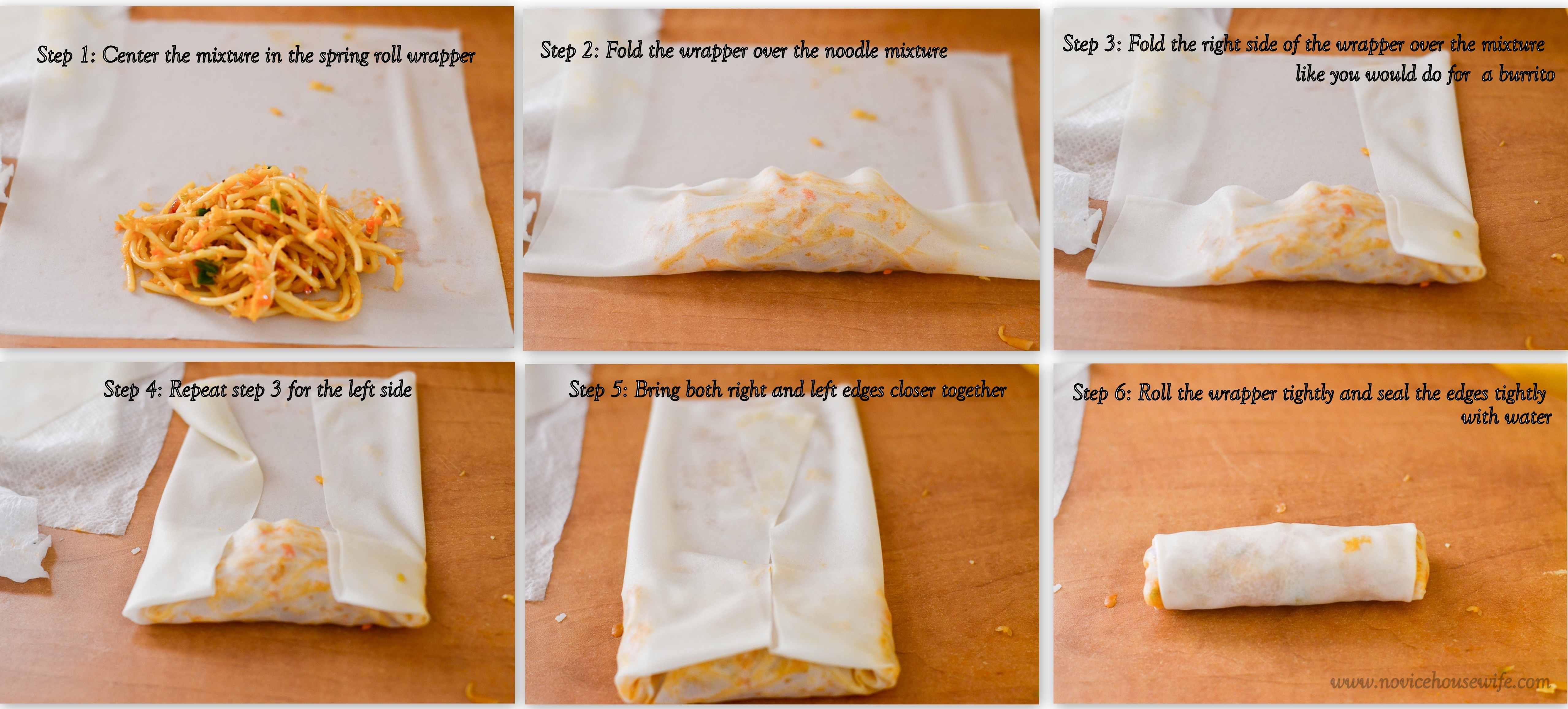 Step 1: Center the mixture in the spring roll wrapper

Step 2: Fold the wrapper over the noodle mixture

Step 3: Fold the right side of the wrapper over the mixture like you would do for a burrito

Step 4: Repeat step 3 for the left side

Step 5: Bring both right and left edges closer together

Step 6: Roll the wrapper tightly and seal the edges tightly with water

www.novicehousewife.com