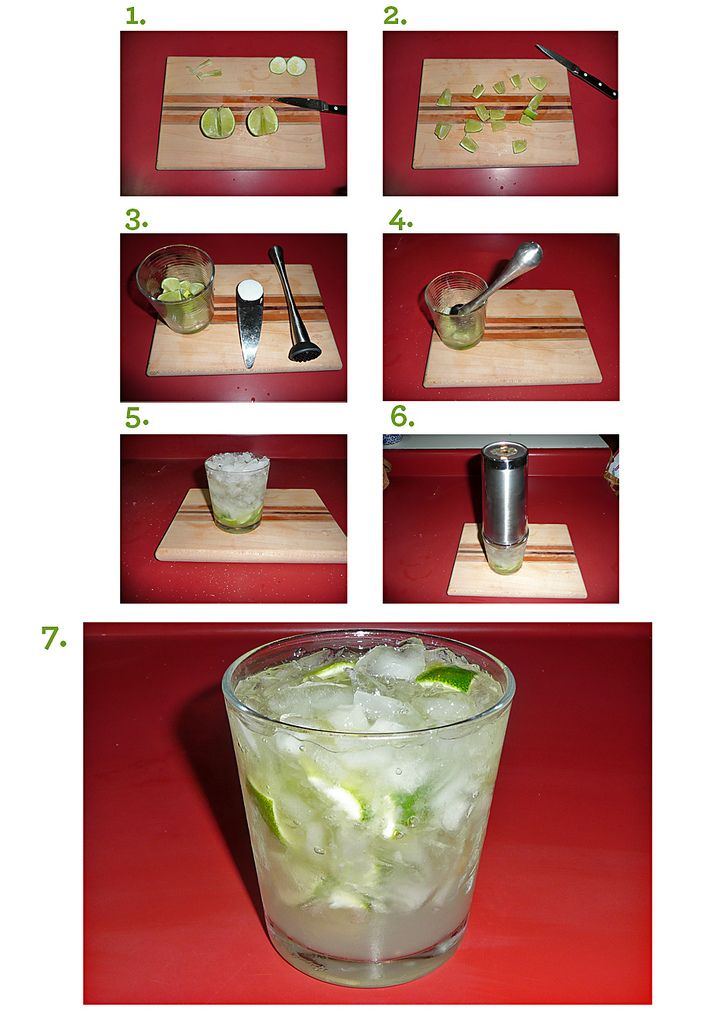 1.
2.
3.
4.
5.
6.
7.