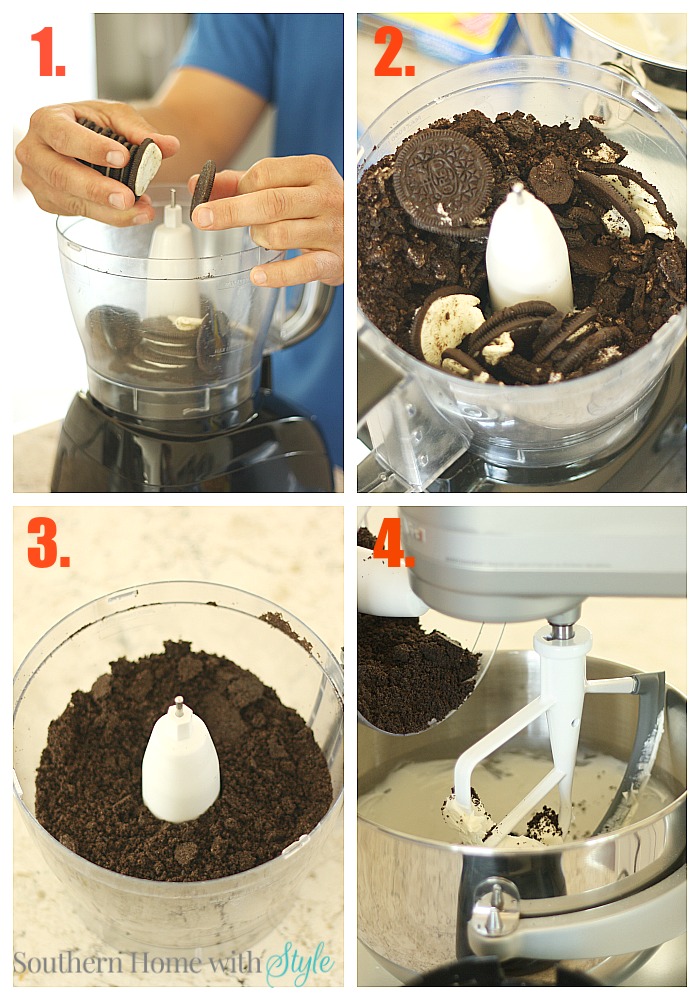 1.

2.

3.

4.

Southern Home with Style