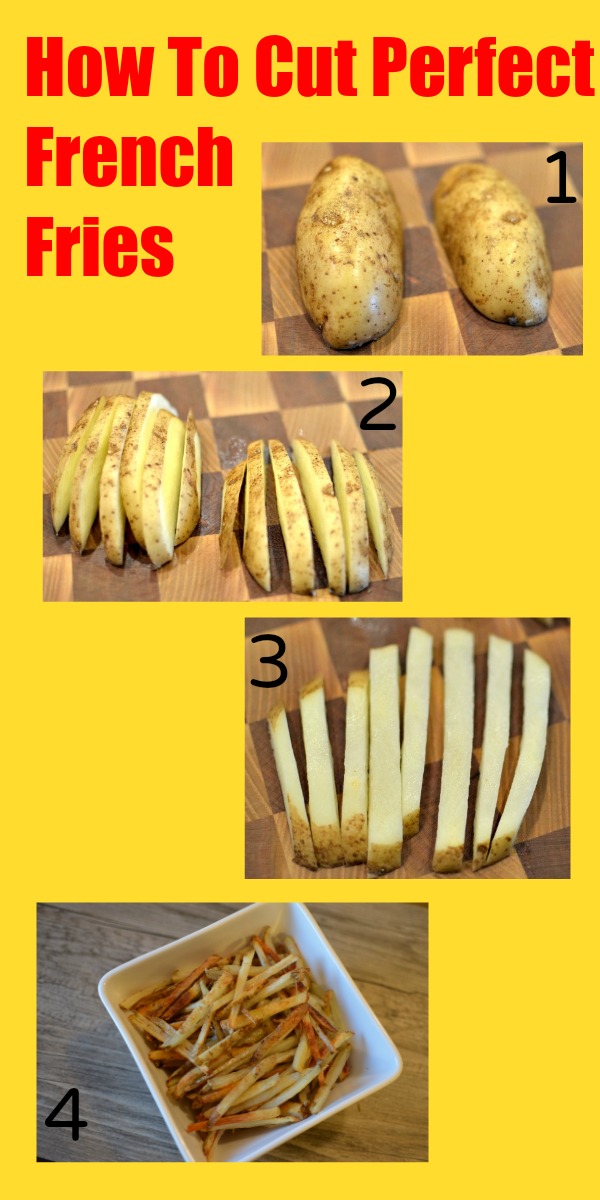 How To Cut Perfect French Fries

1

2

3

4