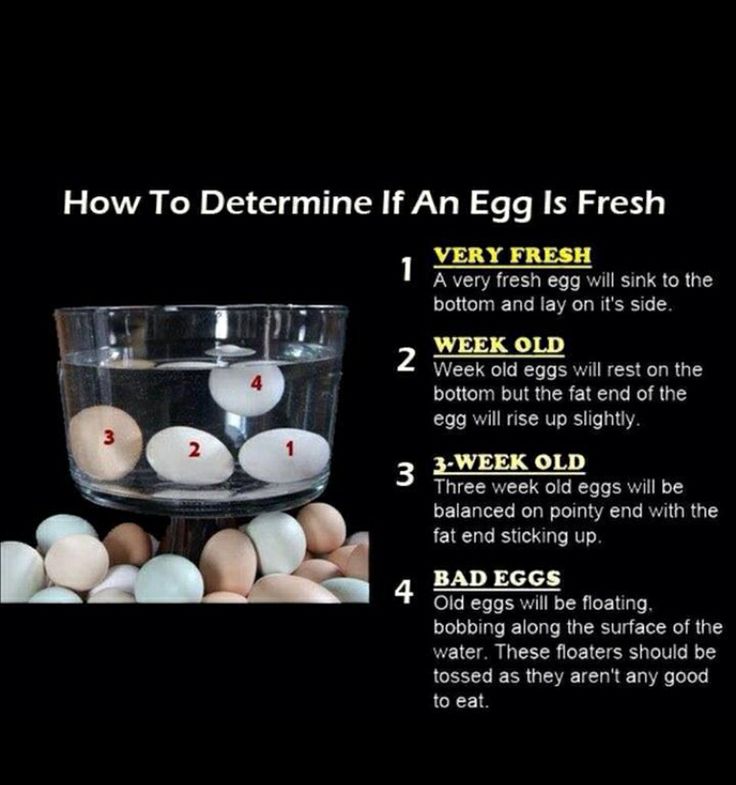 How To Determine If An Egg Is Fresh

4

3

2

1

1 VERY FRESH
A very fresh egg will sink to the bottom and lay on it's side.

2 WEEK OLD
Week old eggs will rest on the bottom but the fat end of the egg will rise up slightly.

3 3-WEEK OLD
Three week old eggs will be balanced on pointy end with the fat end sticking up.

4 BAD EGGS
Old eggs will be floating, bobbing along the surface of the water. These floaters should be tossed as they aren't any good to eat.