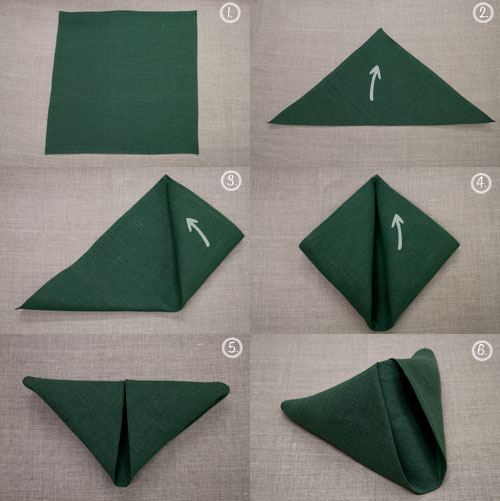 1.

2.

3.

4.

5.

6.