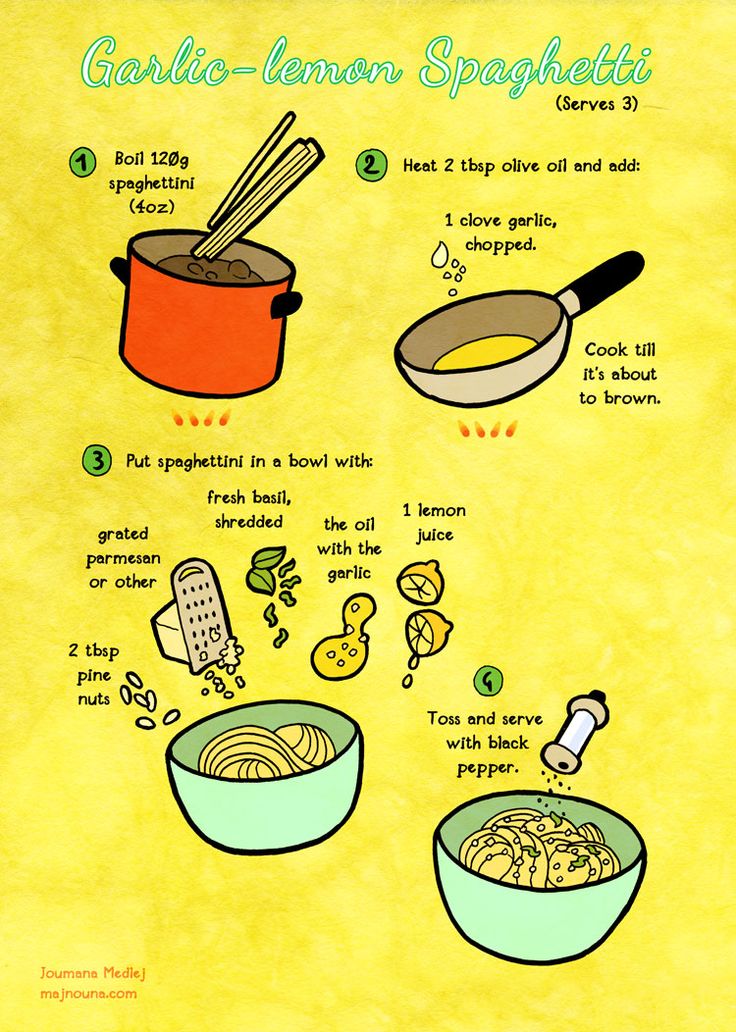 Garlic-lemon Spaghetti
(Serves 3)

1 Boil 120g spaghettini (4oz)

2 Heat 2 tbsp olive oil and add:

1 clove garlic, chopped.

Cook till it's about to brown.

3 Put spaghettini in a bowl with:

grated parmesan or other

fresh basil, shredded

the oil with the garlic

1 lemon juice

2 tbsp pine nuts

4 Toss and serve with black pepper.

Joumana Medlej
majnouna.com