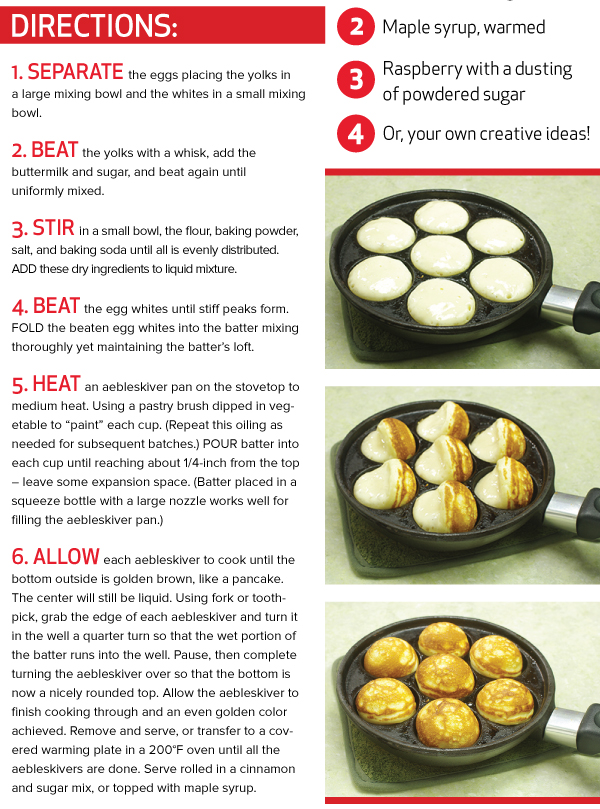 DIRECTIONS:

1. SEPARATE the eggs placing the yolks in a large mixing bowl and the whites in a small mixing bowl.

2. BEAT the yolks with a whisk, add the buttermilk and sugar, and beat again until uniformly mixed.

3. STIR in a small bowl, the flour, baking powder, salt, and baking soda until all is evenly distributed. ADD these dry ingredients to liquid mixture.

4. BEAT the egg whites until stiff peaks form. FOLD the beaten egg whites into the batter mixing thoroughly yet maintaining the batter's loft.

5. HEAT an aebleskiver pan on the stovetop to medium heat. Using a pastry brush dipped in vegetable to "paint" each cup. (Repeat this oiling as needed for subsequent batches.) POUR batter into each cup until reaching about 1/4-inch from the top – leave some expansion space. (Batter placed in a squeeze bottle with a large nozzle works well for filling the aebleskiver pan.)

6. ALLOW each aebleskiver to cook until the bottom outside is golden brown, like a pancake. The center will still be liquid. Using fork or toothpick, grab the edge of each aebleskiver and turn it in the well a quarter turn so that the wet portion of the batter runs into the well. Pause, then complete turning the aebleskiver over so that the bottom is now a nicely rounded top. Allow the aebleskiver to finish cooking through and an even golden color achieved. Remove and serve, or transfer to a covered warming plate in a 200°F oven until all the aebleskivers are done. Serve rolled in a cinnamon and sugar mix, or topped with maple syrup.

2 Maple syrup, warmed

3 Raspberry with a dusting of powdered sugar

4 Or, your own creative ideas!