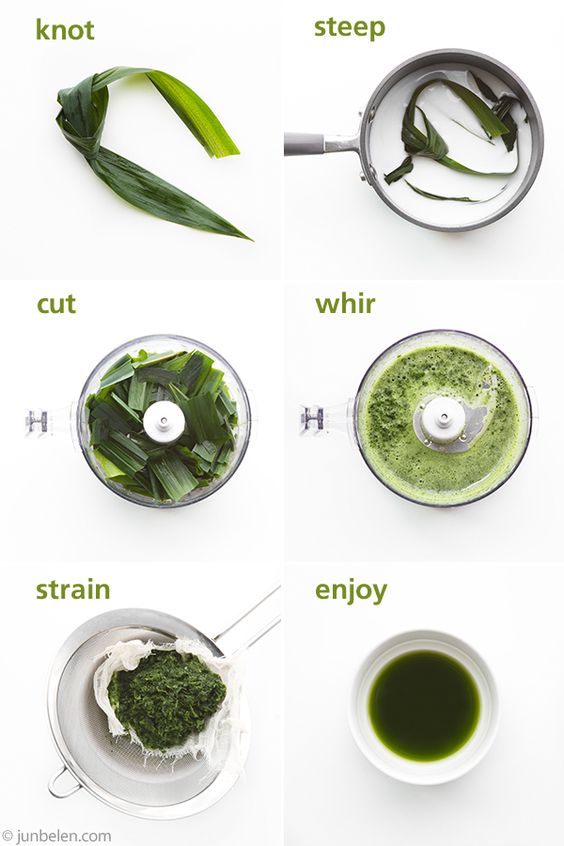 knot

steep

cut

whir

strain

enjoy

© junbelen.com