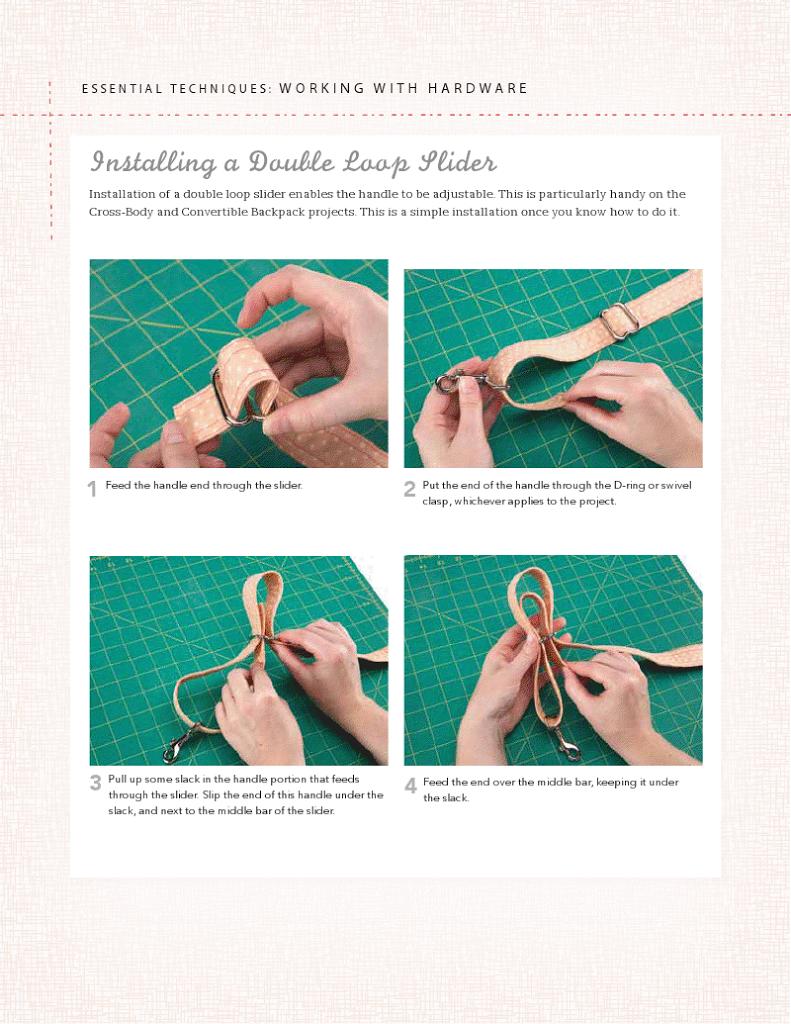 ESSENTIAL TECHNIQUES: WORKING WITH HARDWARE

Installing a Double Loop Slider

Installation of a double loop slider enables the handle to be adjustable. This is particularly handy on the Cross-Body and Convertible Backpack projects. This is a simple installation once you know how to do it.

1 Feed the handle end through the slider.

2 Put the end of the handle through the D-ring or swivel clasp, whichever applies to the project.

3 Pull up some slack in the handle portion that feeds through the slider. Slip the end of this handle under the slack, and next to the middle bar of the slider.

4 Feed the end over the middle bar, keeping it under the slack.