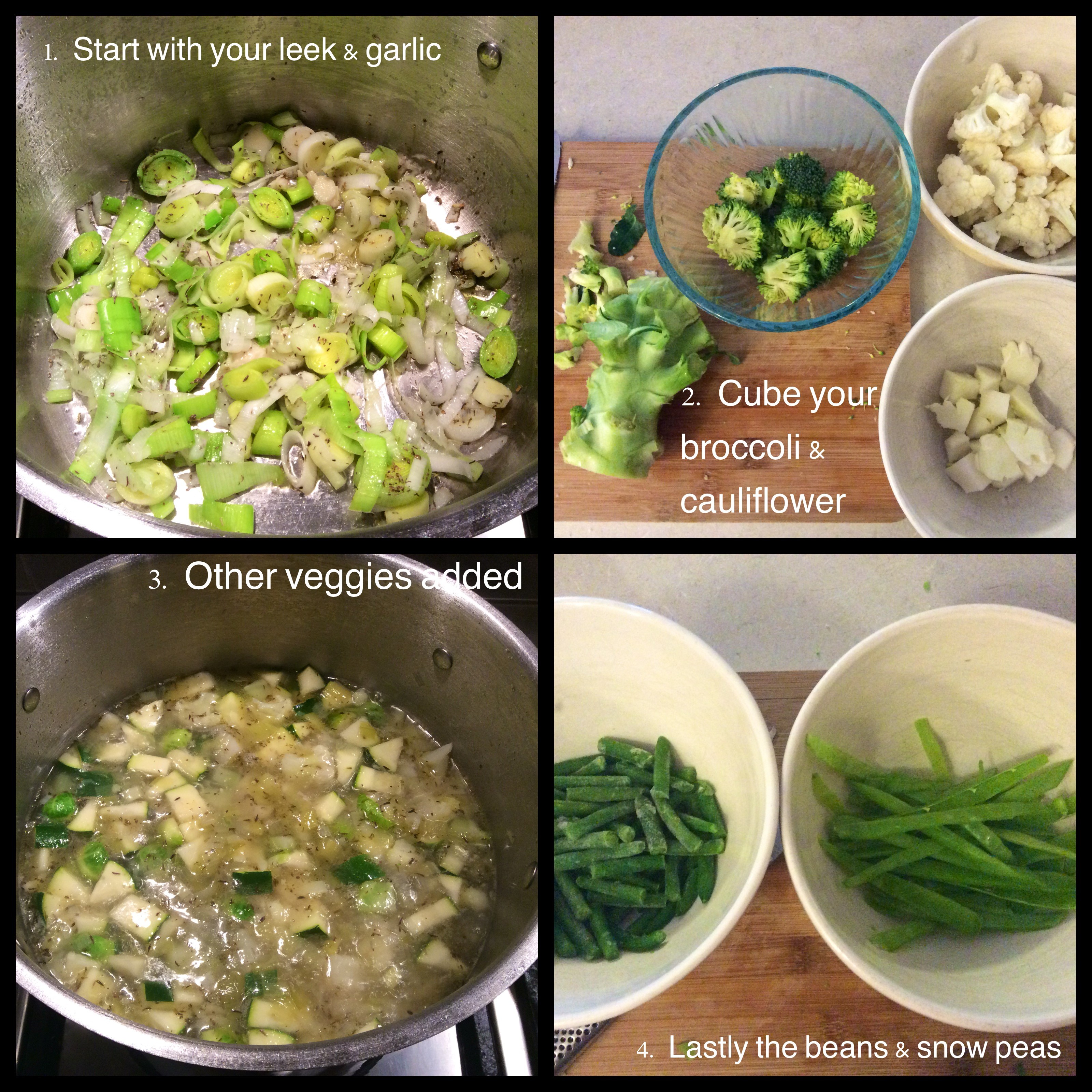 1. Start with your leek & garlic

2. Cube your broccoli & cauliflower

3. Other veggies added

4. Lastly the beans & snow peas