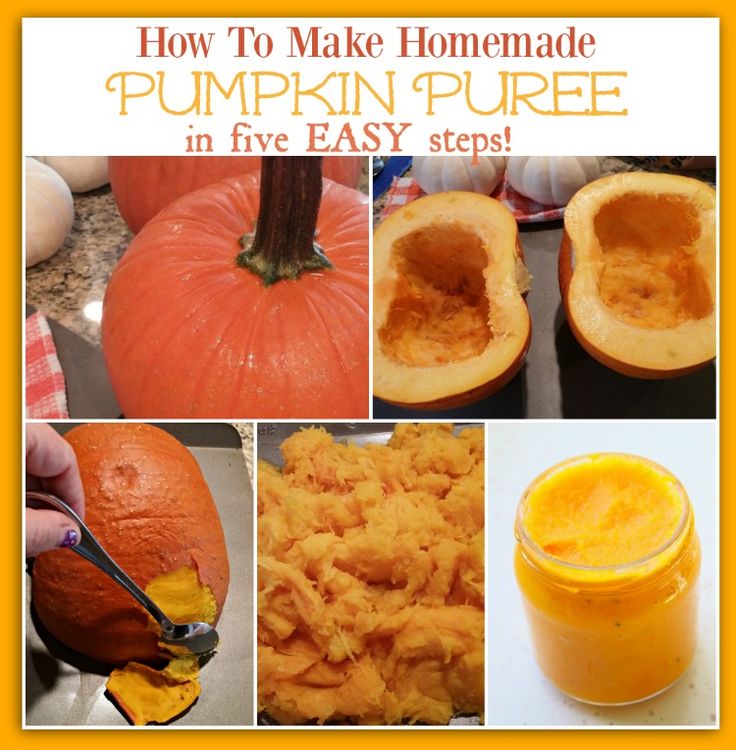 How To Make Homemade
PUMPKIN PUREE
in five EASY steps!