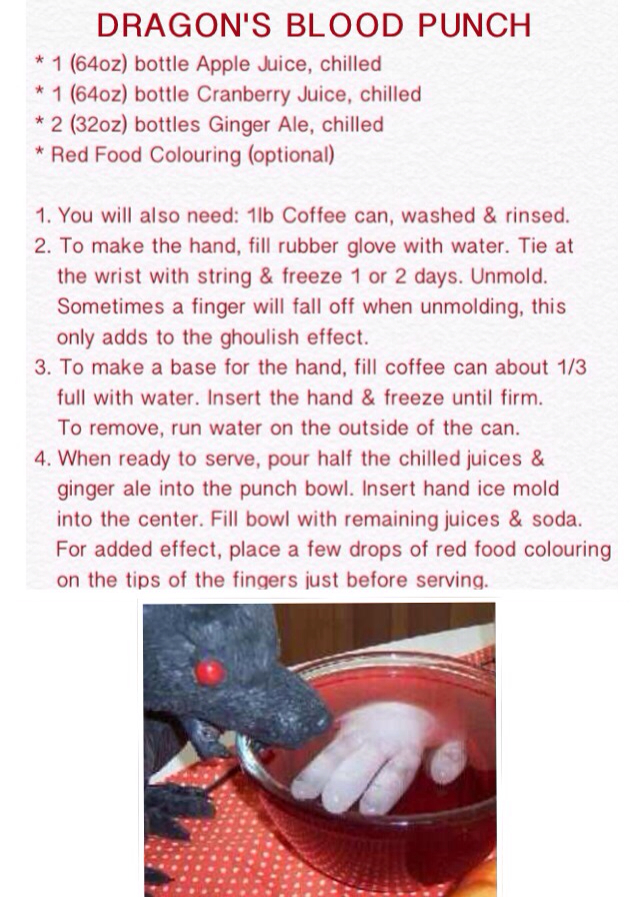 DRAGON'S BLOOD PUNCH

* 1 (64oz) bottle Apple Juice, chilled
* 1 (64oz) bottle Cranberry Juice, chilled
* 2 (32oz) bottles Ginger Ale, chilled
* Red Food Colouring (optional)

1. You will also need: 1lb Coffee can, washed & rinsed.
2. To make the hand, fill rubber glove with water. Tie at the wrist with string & freeze 1 or 2 days. Unmold. Sometimes a finger will fall off when unmolding, this only adds to the ghoulish effect.
3. To make a base for the hand, fill coffee can about 1/3 full with water. Insert the hand & freeze until firm. To remove, run water on the outside of the can.
4. When ready to serve, pour half the chilled juices & ginger ale into the punch bowl. Insert hand ice mold into the center. Fill bowl with remaining juices & soda. For added effect, place a few drops of red food colouring on the tips of the fingers just before serving.