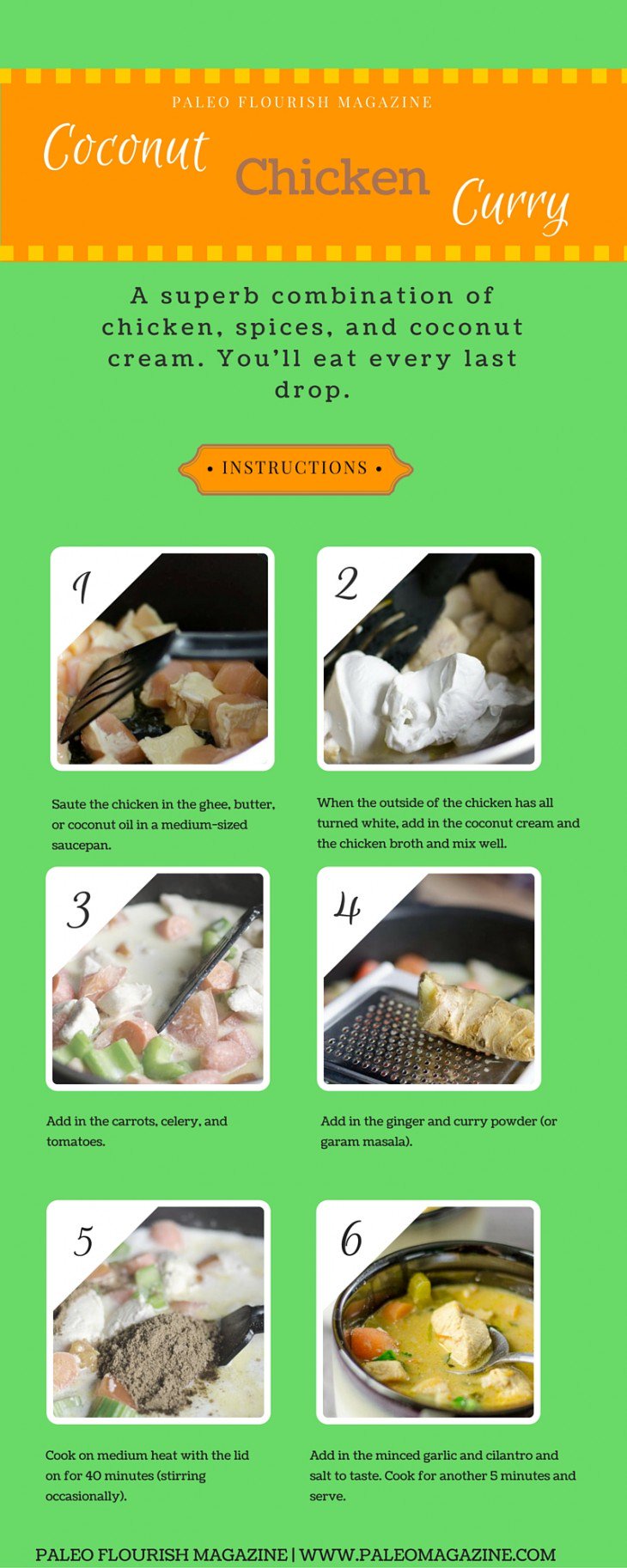 PALEO FLOURISH MAGAZINE

Coconut Chicken Curry

A superb combination of chicken, spices, and coconut cream. You'll eat every last drop.

• INSTRUCTIONS •

1

Saute the chicken in the ghee, butter, or coconut oil in a medium-sized saucepan.

2

When the outside of the chicken has all turned white, add in the coconut cream and the chicken broth and mix well.

3

Add in the carrots, celery, and tomatoes.

4

Add in the ginger and curry powder (or garam masala).

5

Cook on medium heat with the lid on for 40 minutes (stirring occasionally).

6

Add in the minced garlic and cilantro and salt to taste. Cook for another 5 minutes and serve.

PALEO FLOURISH MAGAZINE | WWW.PALEOMAGAZINE.COM