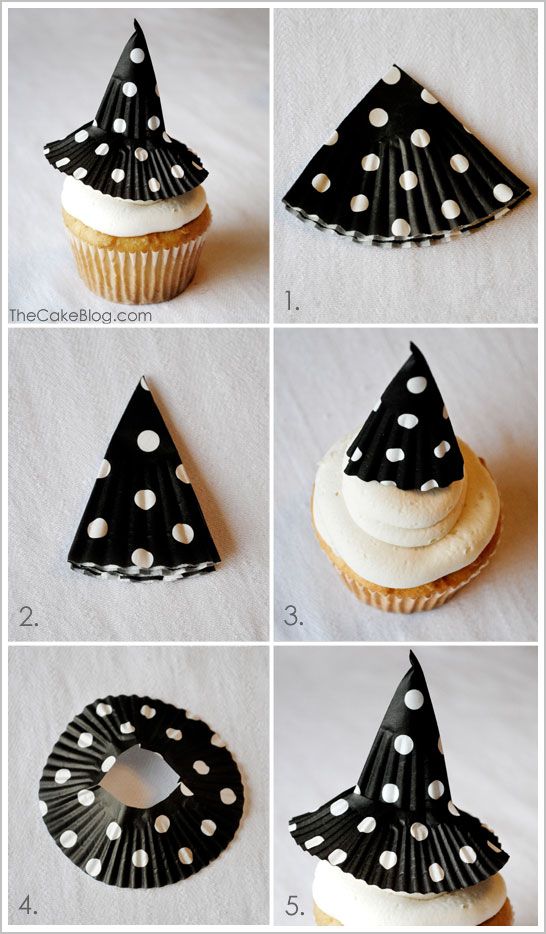 TheCakeBlog.com

1.

2.

3.

4.

5.