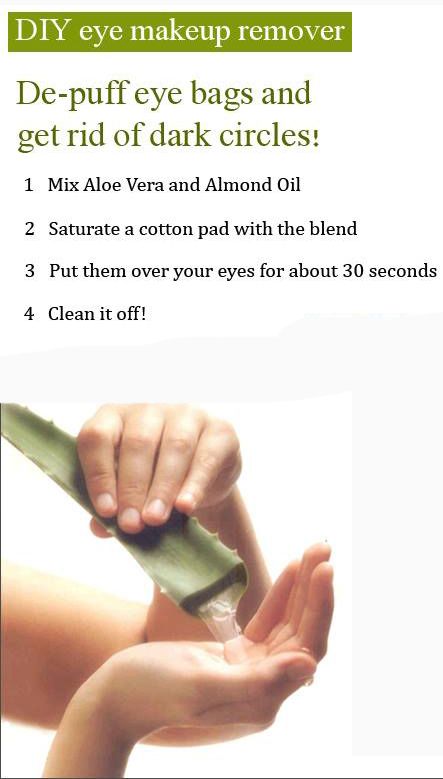 DIY eye makeup remover

De-puff eye bags and get rid of dark circles!

1 Mix Aloe Vera and Almond Oil

2 Saturate a cotton pad with the blend

3 Put them over your eyes for about 30 seconds

4 Clean it off!