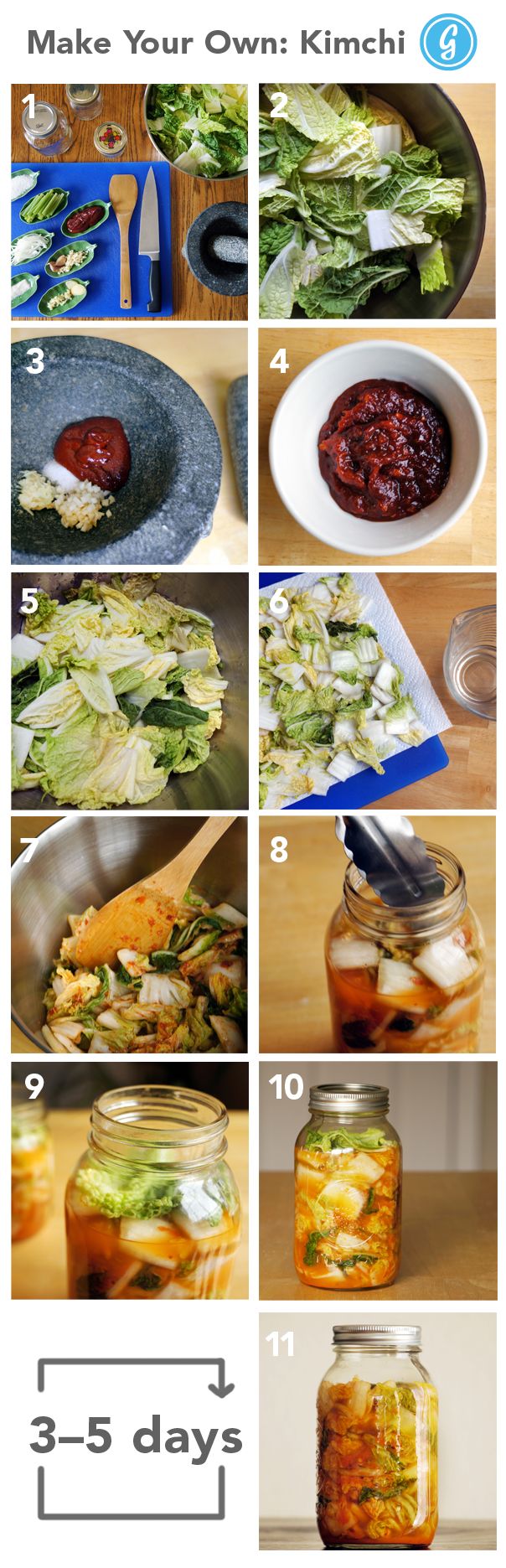 Make Your Own: Kimchi

G

1

2

3

4

5

6

7

8

9

10

3–5 days

11