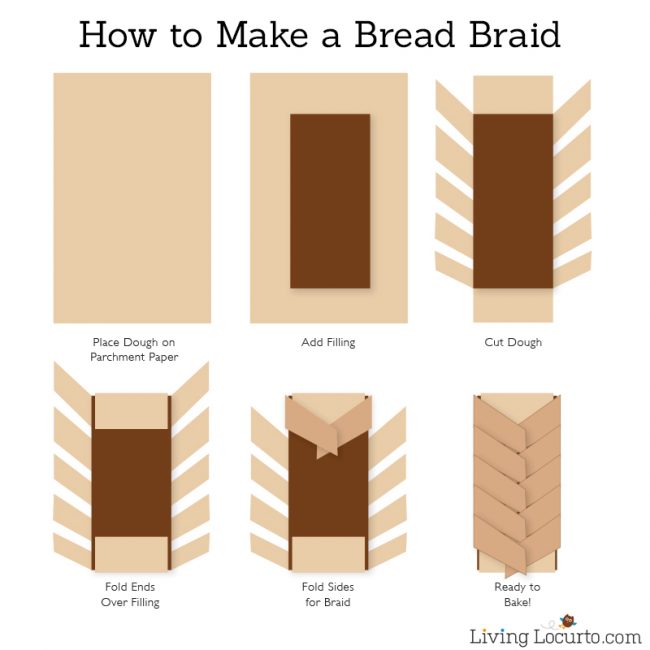 How to Make a Bread Braid

Place Dough on Parchment Paper

Add Filling

Cut Dough

Fold Ends Over Filling

Fold Sides for Braid

Ready to Bake!

Living Locurto.com