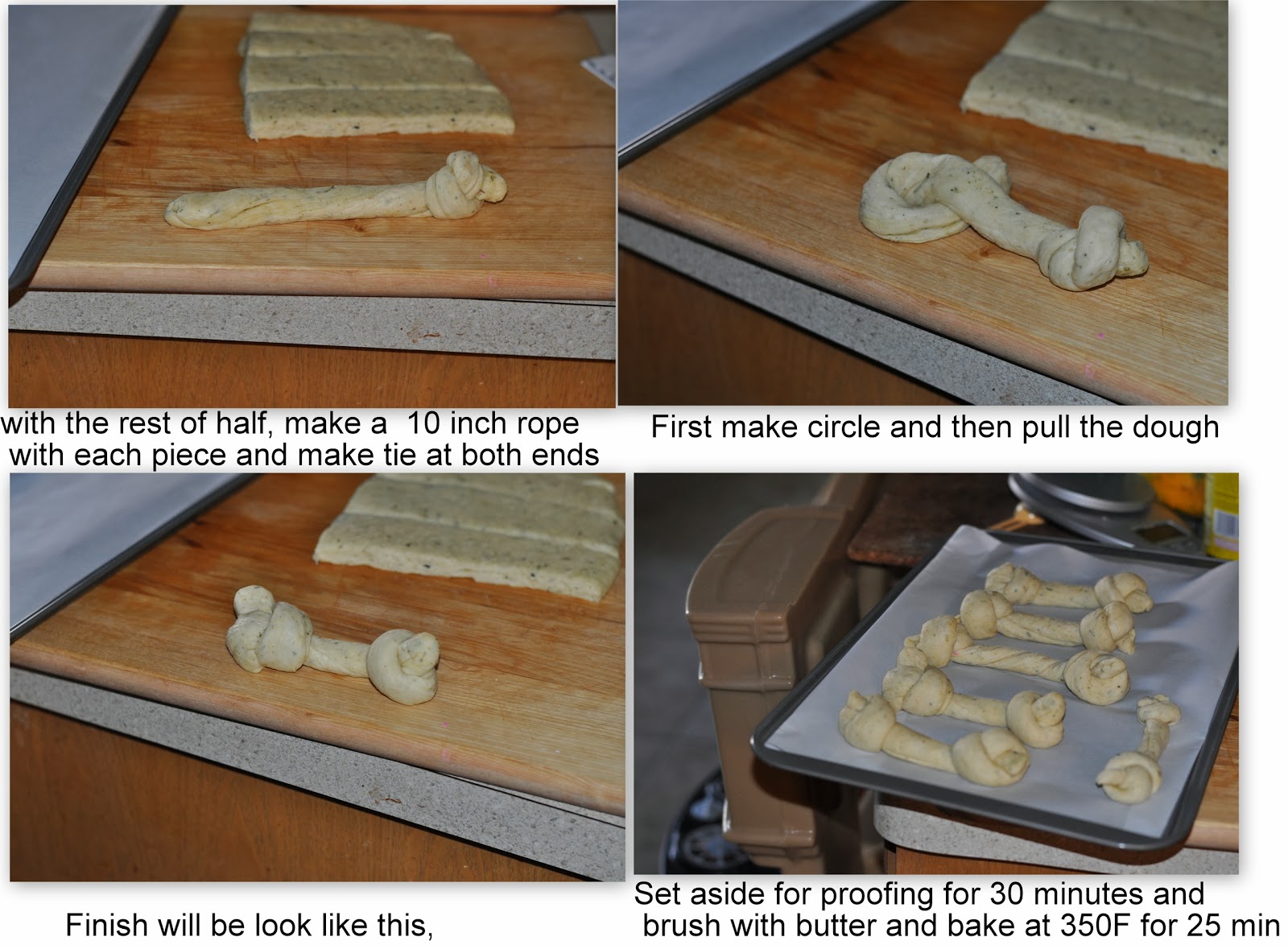 with the rest of half, make a 10 inch rope with each piece and make tie at both ends

First make circle and then pull the dough

Finish will be look like this,

Set aside for proofing for 30 minutes and brush with butter and bake at 350F for 25 min