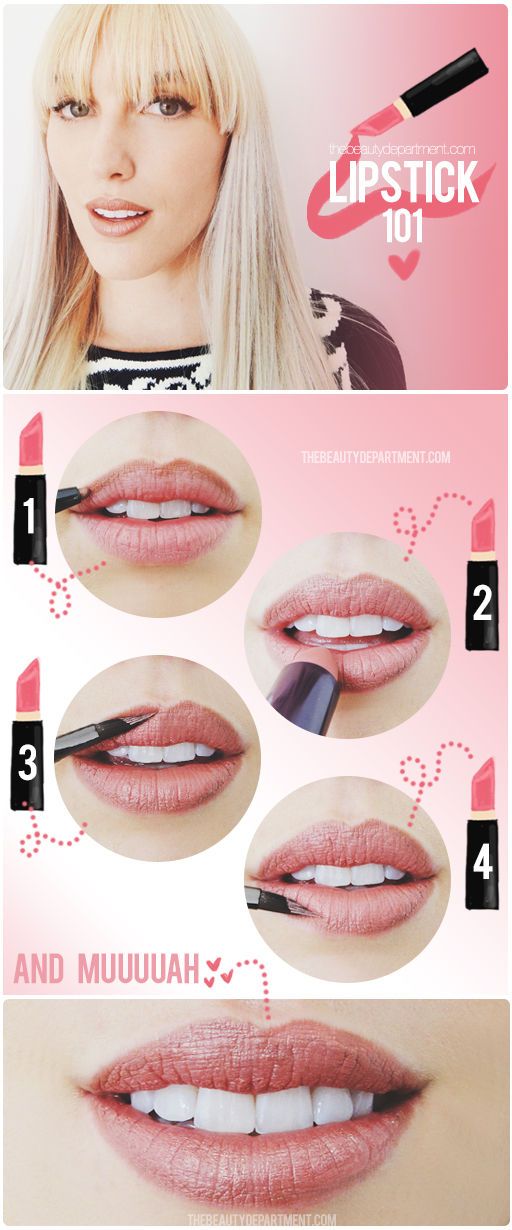 thebeautydepartment.com
LIPSTICK 101

THEBEAUTYDEPARTMENT.COM

1

2

3

4

AND MUUUUAH

THEBEAUTYDEPARTMENT.COM